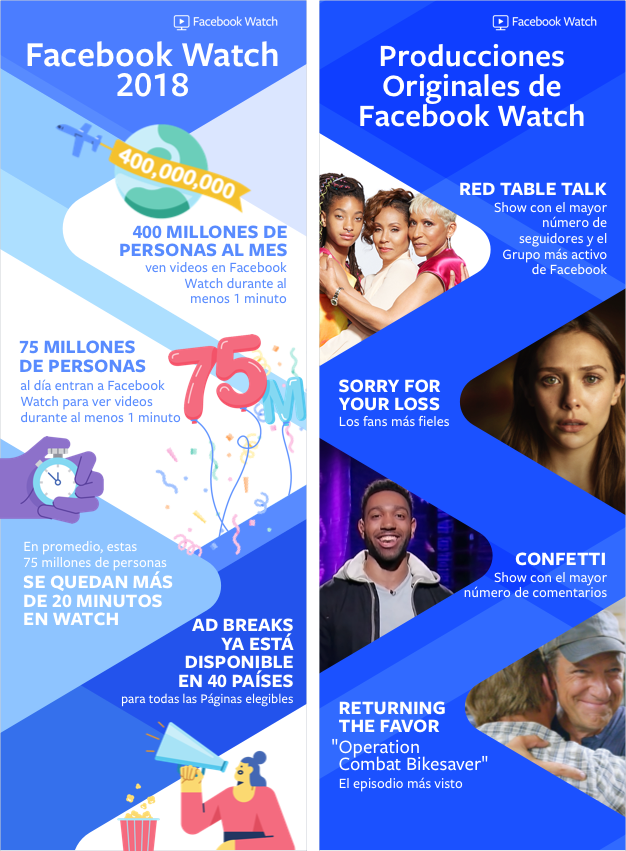 Facebook Watch

Facebook Watch 2018

400,000,000

400 MILLONES DE PERSONAS AL MES
ven videos en Facebook Watch durante al menos 1 minuto

75 MILLONES DE PERSONAS
al día entran a Facebook Watch para ver videos durante al menos 1 minuto

75M

En promedio, estas 75 millones de personas
SE QUEDAN MÁS DE 20 MINUTOS EN WATCH

AD BREAKS YA ESTÁ DISPONIBLE EN 40 PAÍSES
para todas las Páginas elegibles

Facebook Watch

Producciones Originales de Facebook Watch

RED TABLE TALK
Show con el mayor número de seguidores y el Grupo más activo de Facebook

SORRY FOR YOUR LOSS
Los fans más fieles

CONFETTI
Show con el mayor número de comentarios

RETURNING THE FAVOR
"Operation Combat Bikesaver"
El episodio más visto