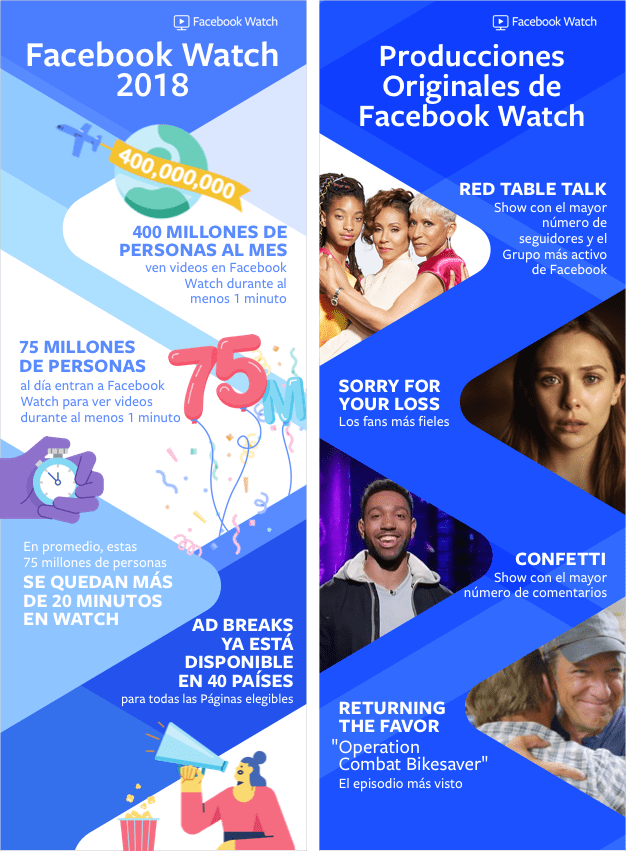 Facebook Watch

Facebook Watch 2018

400,000,000

400 MILLONES DE PERSONAS AL MES
ven videos en Facebook Watch durante al menos 1 minuto

75 MILLONES DE PERSONAS
al día entran a Facebook Watch para ver videos durante al menos 1 minuto

75M

En promedio, estas 75 millones de personas
SE QUEDAN MÁS DE 20 MINUTOS EN WATCH

AD BREAKS YA ESTÁ DISPONIBLE EN 40 PAÍSES
para todas las Páginas elegibles

Facebook Watch

Producciones Originales de Facebook Watch

RED TABLE TALK
Show con el mayor número de seguidores y el Grupo más activo de Facebook

SORRY FOR YOUR LOSS
Los fans más fieles

CONFETTI
Show con el mayor número de comentarios

RETURNING THE FAVOR
"Operation Combat Bikesaver"
El episodio más visto