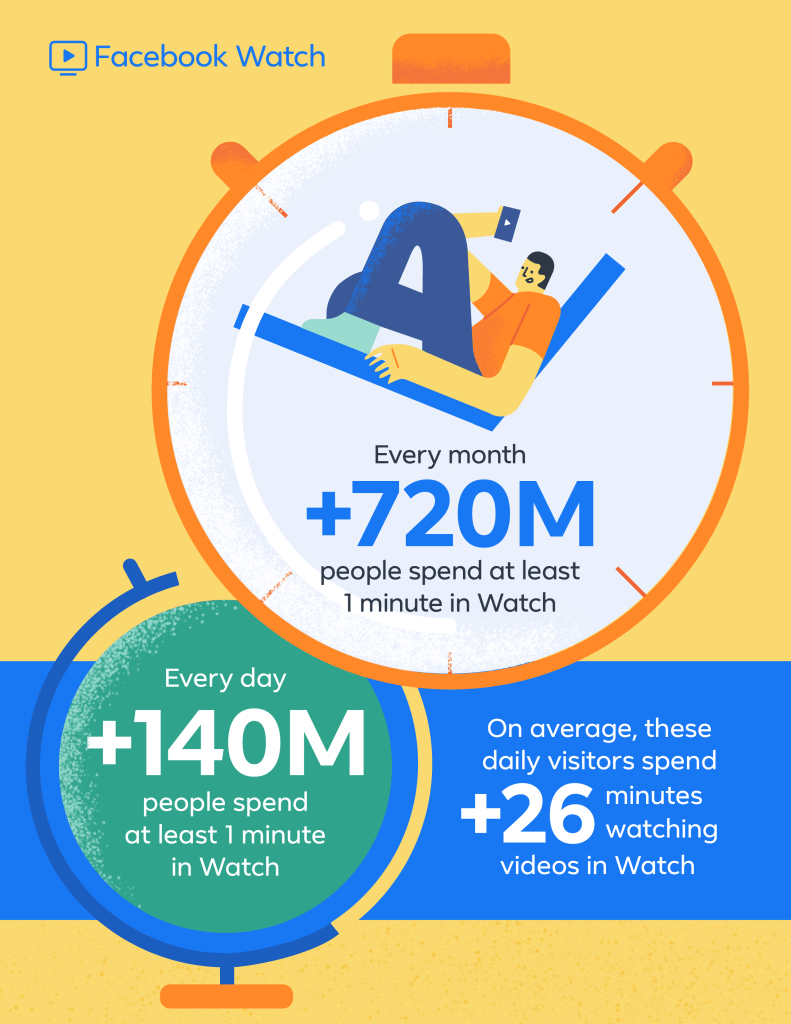 Facebook Watch

Every month
+720M
people spend at least 1 minute in Watch

Every day
+140M
people spend at least 1 minute in Watch

On average, these daily visitors spend
+26 minutes watching videos in Watch