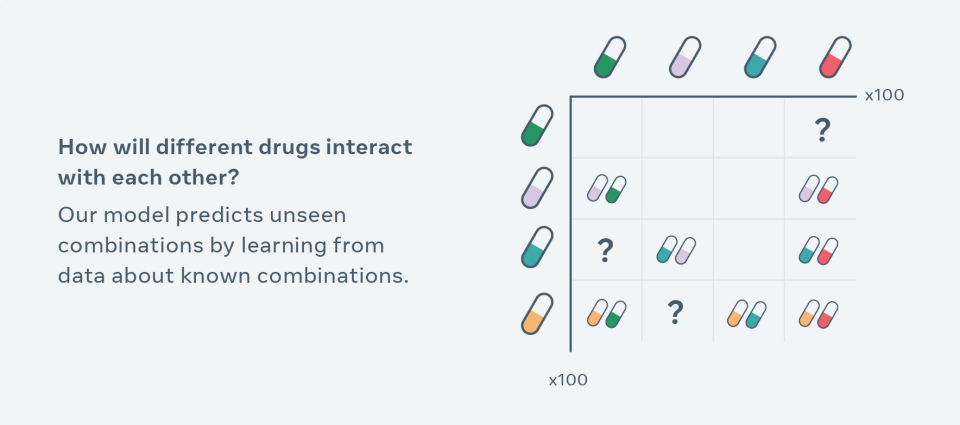 How will different drugs interact with each other?

Our model predicts unseen combinations by learning from data about known combinations.

x100

?

?

?

x100